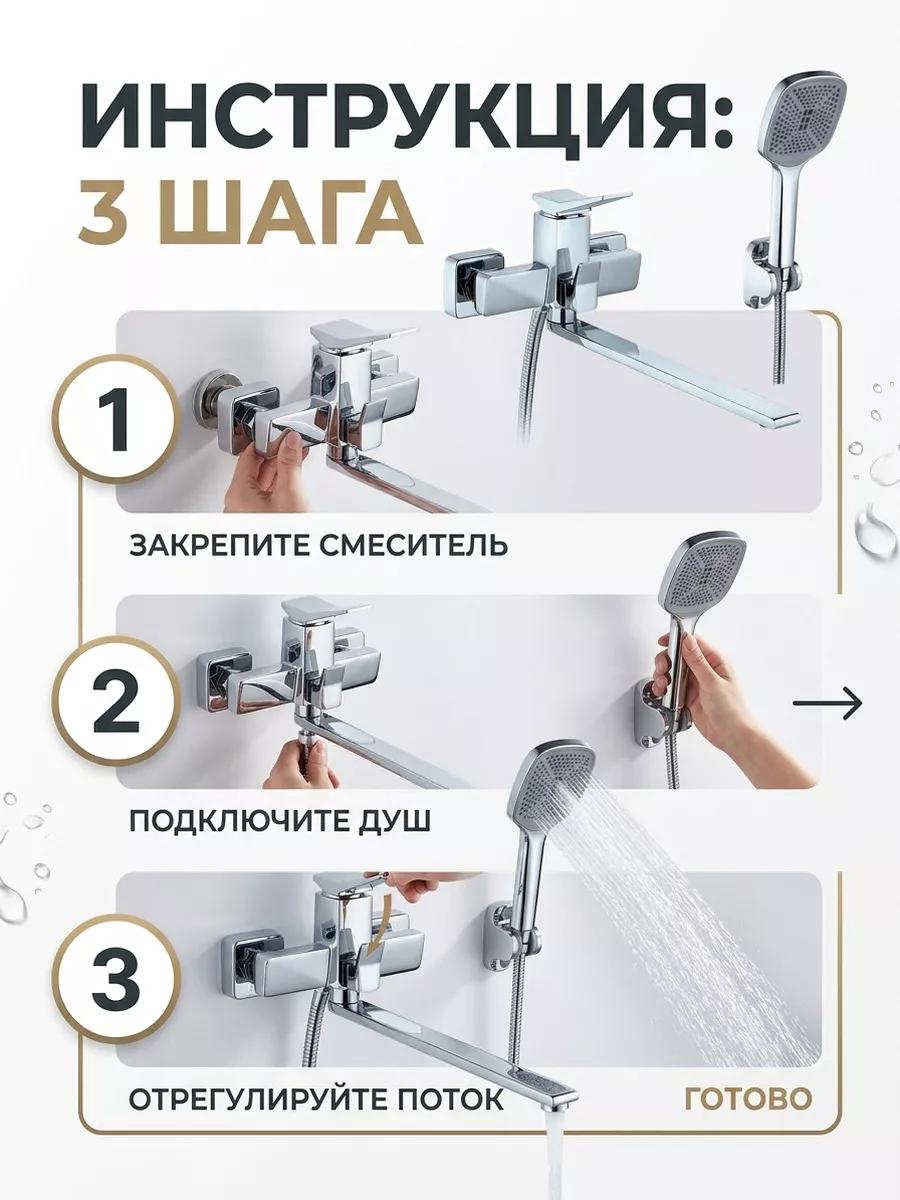 ИНСТРУКЦИЯ:
3 ШАГА

1

ЗАКРЕПИТЕ СМЕСИТЕЛЬ

2

ПОДКЛЮЧИТЕ ДУШ

3

ОТРЕГУЛИРУЙТЕ ПОТОК

ГОТОВО